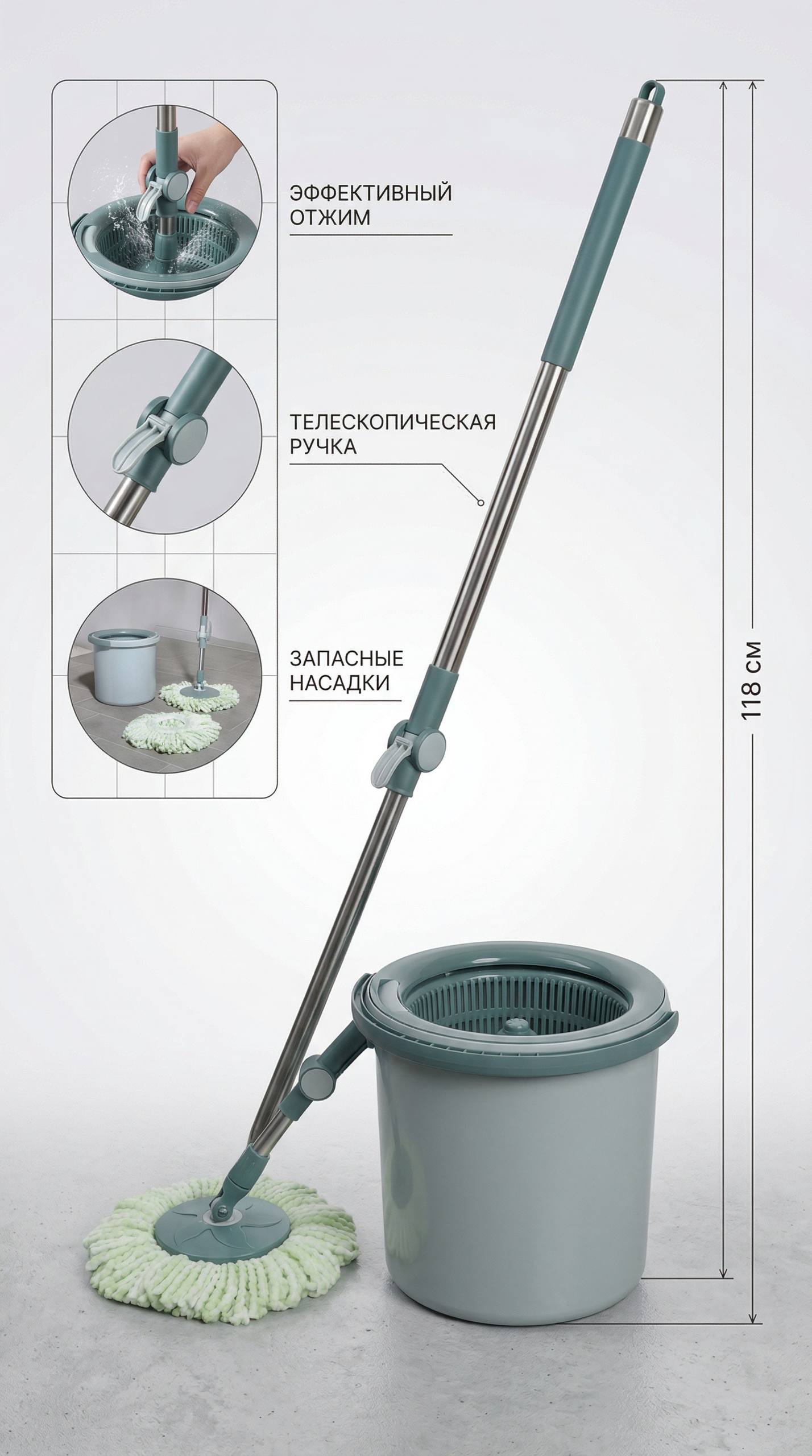 ЭФФЕКТИВНЫЙ ОТЖИМ

ТЕЛЕСКОПИЧЕСКАЯ РУЧКА

ЗАПАСНЫЕ НАСАДКИ

118 см